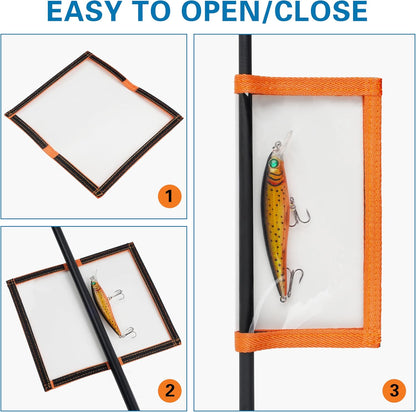 EASY TO OPEN/CLOSE

1

2

3