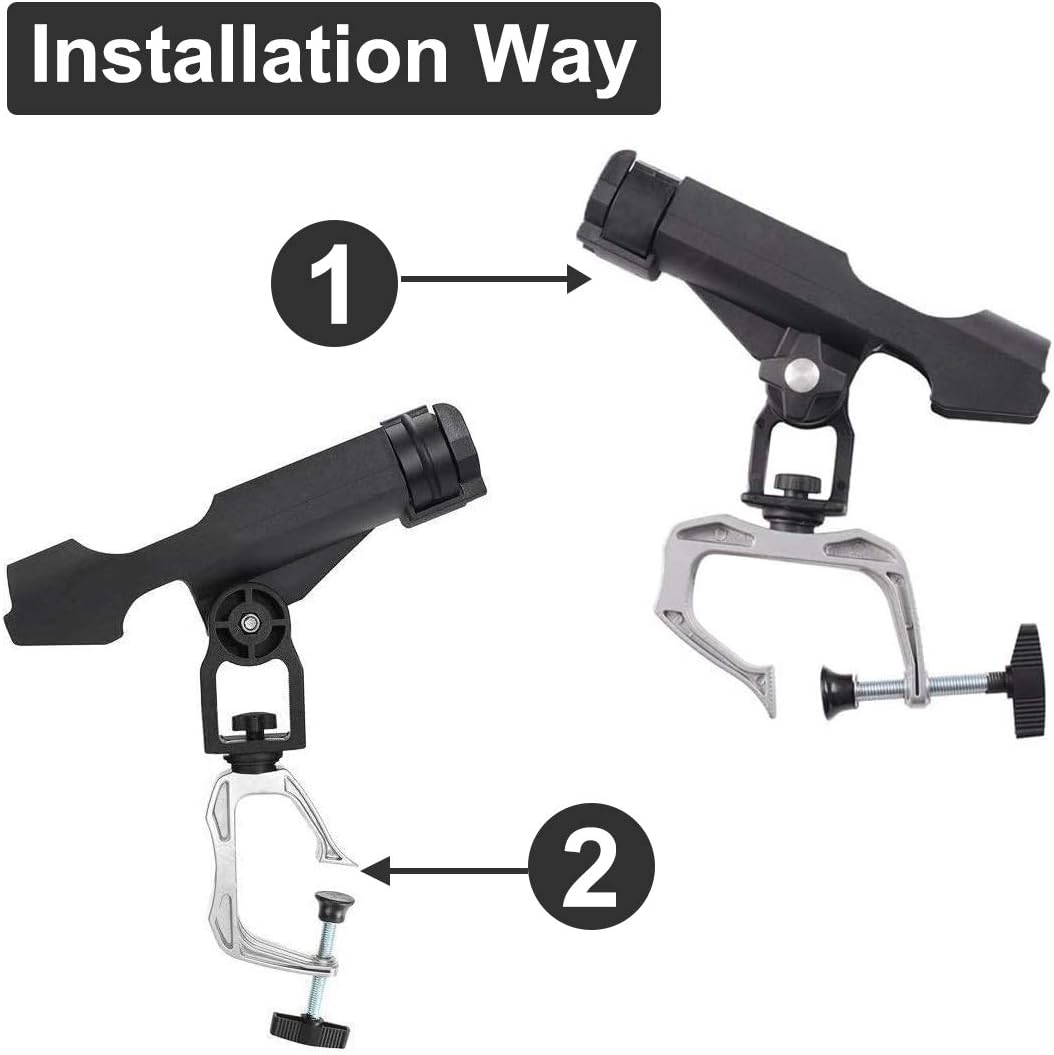 Installation Way

1

2