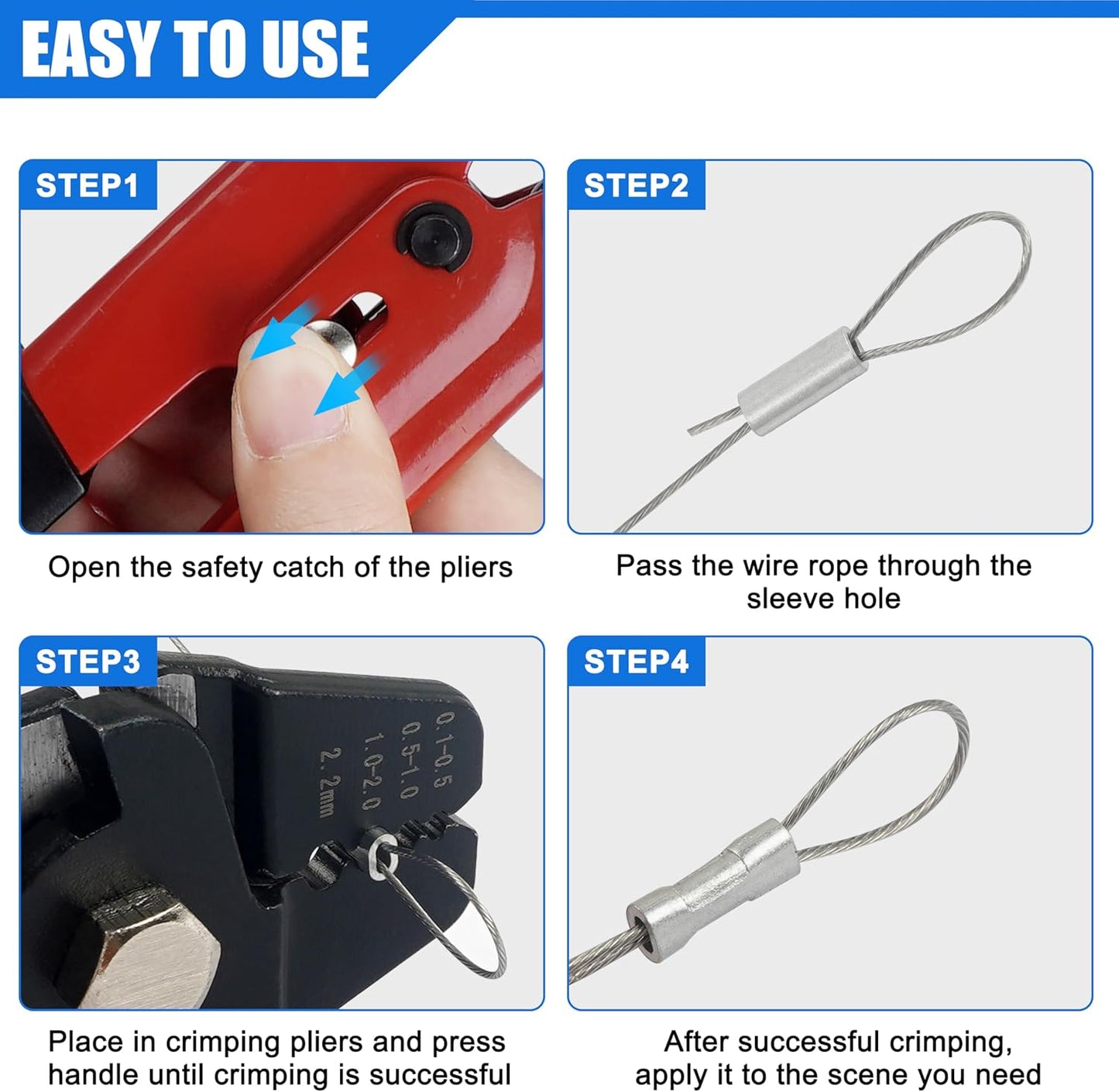 EASY TO USE

STEP1

Open the safety catch of the pliers

STEP2

Pass the wire rope through the sleeve hole

STEP3

0.1-0.5
0.5-1.0
1.0-2.0
2.2mm

Place in crimping pliers and press handle until crimping is successful

STEP4

After successful crimping, apply it to the scene you need